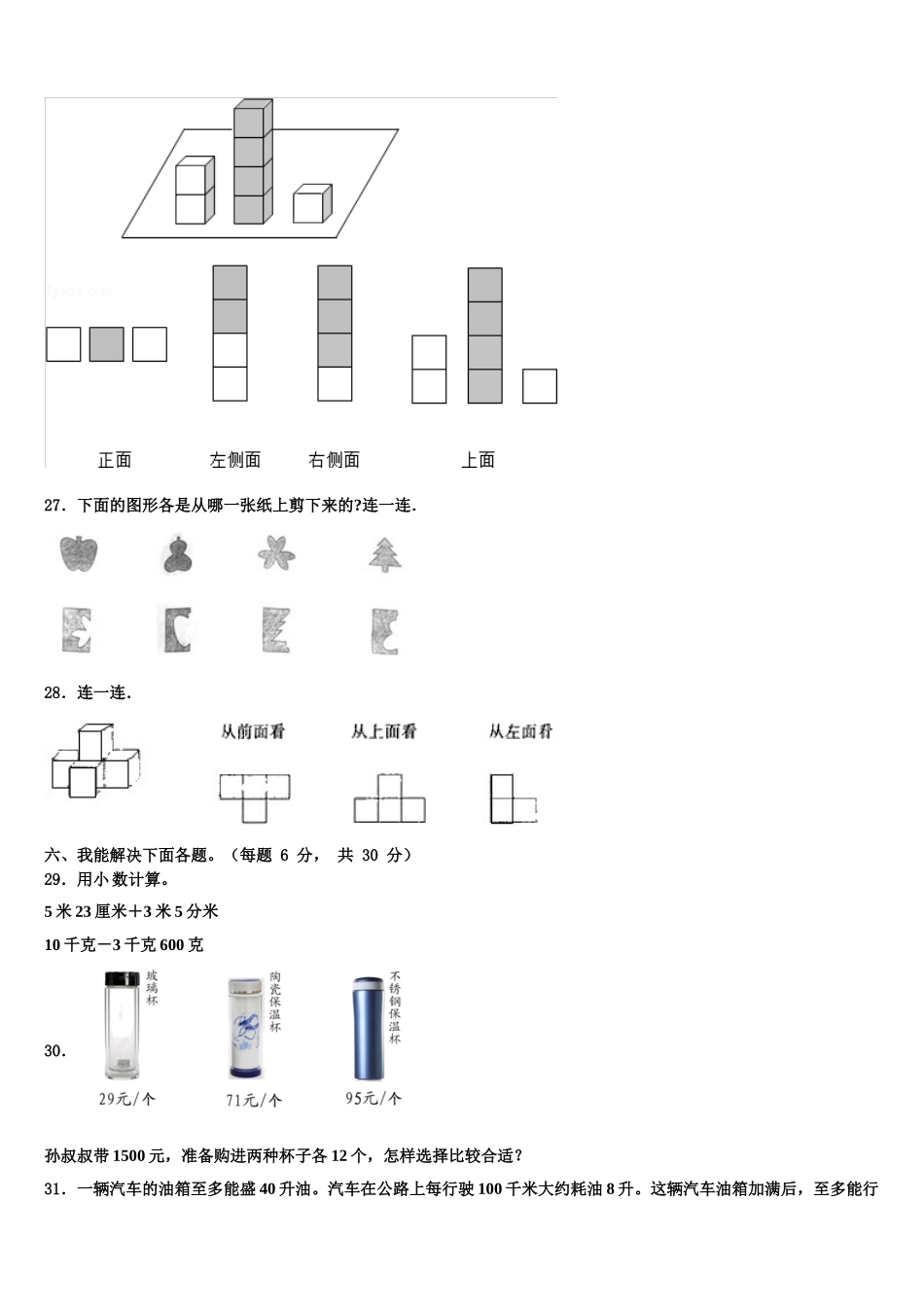 正面　左侧面　右侧面　上面

27．下面的图形各是从哪一张纸上剪下来的?连一连.

28．连一连.

从前面看　从上面看　从左面看

六、我能解决下面各题。（每题 6 分， 共 30 分）

29．用小数计算。

5 米 23 厘米＋3 米 5 分米

10 千克－3 千克 600 克

30．

玻璃杯　陶瓷保温杯　不锈钢保温杯

29元/个　71元/个　95元/个

孙叔叔带 1500 元，准备购进两种杯子各 12 个，怎样选择比较合适？

31．一辆汽车的油箱至多能盛 40 升油。汽车在公路上每行驶 100 千米大约耗油 8 升。这辆汽车油箱加满后，至多能行