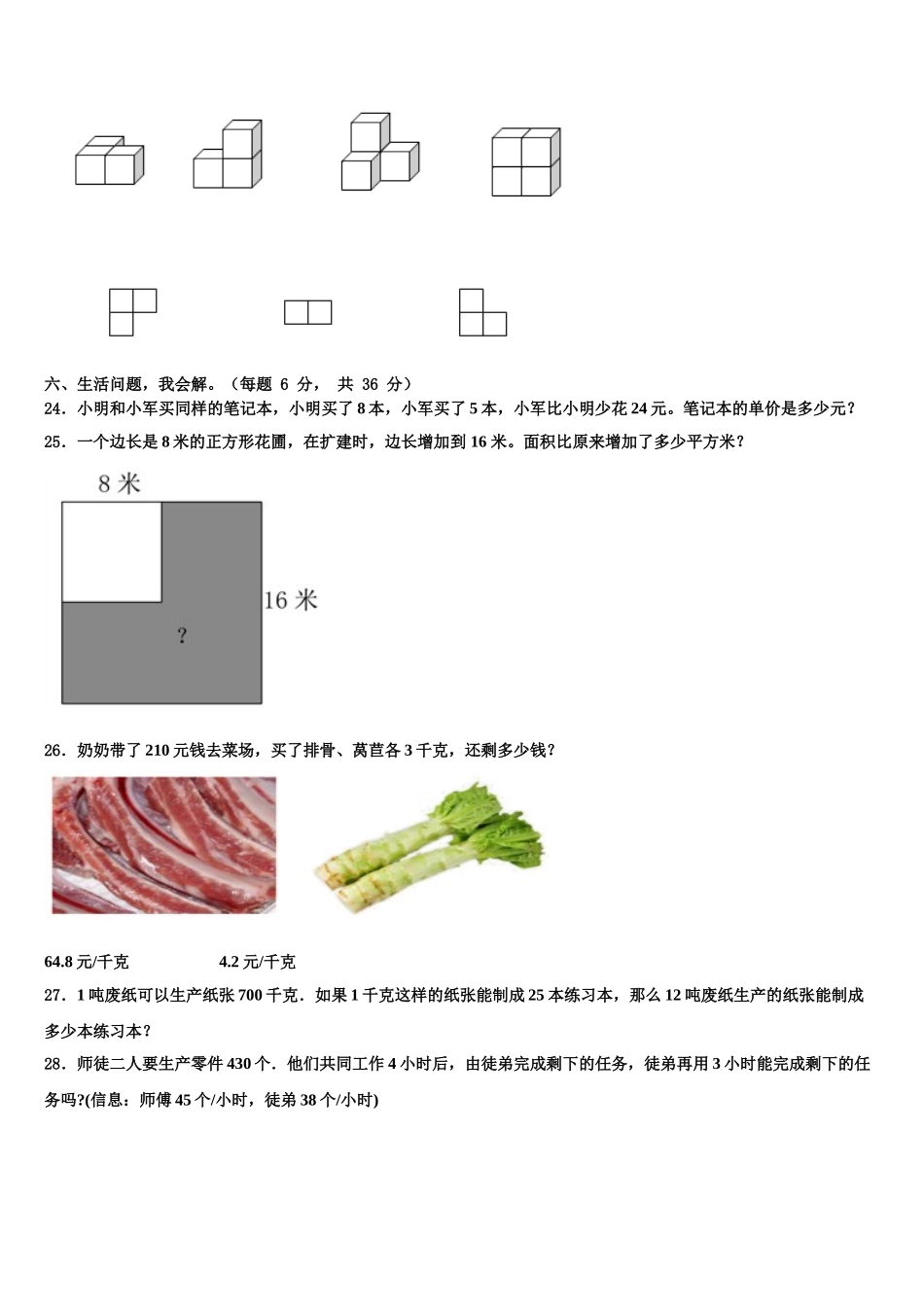 六、生活问题，我会解。（每题 6 分， 共 36 分）

24．小明和小军买同样的笔记本，小明买了 8 本，小军买了 5 本，小军比小明少花 24 元。笔记本的单价是多少元？

25．一个边长是 8 米的正方形花圃，在扩建时，边长增加到 16 米。面积比原来增加了多少平方米？

8 米

16 米

?

26．奶奶带了 210 元钱去菜场，买了排骨、莴苣各 3 千克，还剩多少钱？

64.8 元/千克

4.2 元/千克

27．1 吨废纸可以生产纸张 700 千克．如果 1 千克这样的纸张能制成 25 本练习本，那么 12 吨废纸生产的纸张能制成多少本练习本？

28．师徒二人要生产零件 430 个．他们共同工作 4 小时后，由徒弟完成剩下的任务，徒弟再用 3 小时能完成剩下的任务吗?(信息：师傅 45 个/小时，徒弟 38 个/小时)